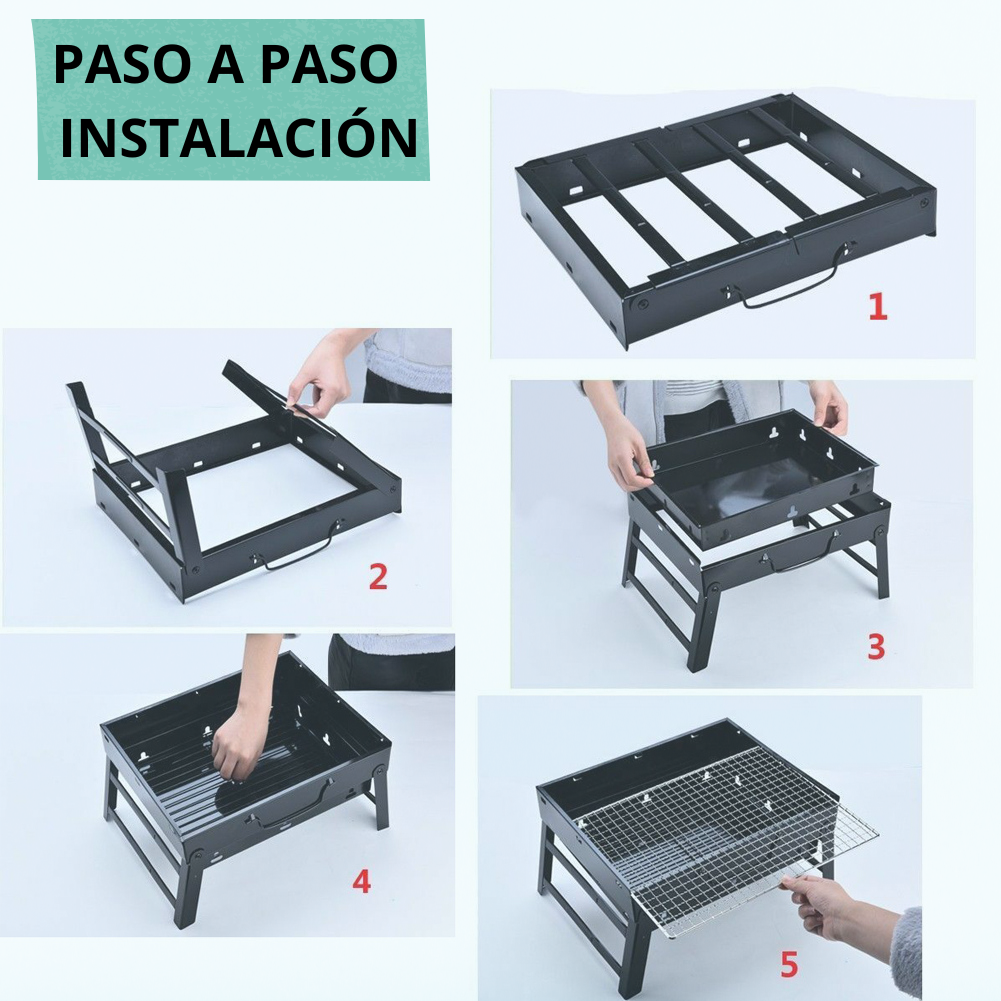 PASO A PASO
INSTALACIÓN

1

2

3

4

5